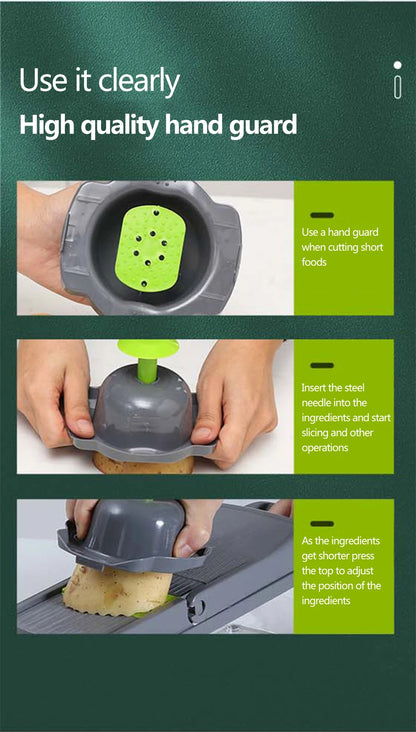 Use it clearly

High quality hand guard

Use a hand guard when cutting short foods

Insert the steel needle into the ingredients and start slicing and other operations

As the ingredients get shorter press the top to adjust the position of the ingredients