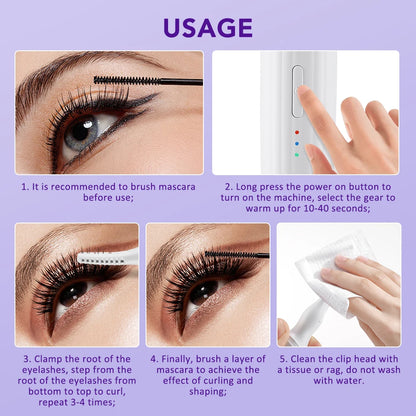 USAGE

1. It is recommended to brush mascara before use;

2. Long press the power on button to turn on the machine, select the gear to warm up for 10-40 seconds;

3. Clamp the root of the eyelashes, step from the root of the eyelashes from bottom to top to curl, repeat 3-4 times;

4. Finally, brush a layer of mascara to achieve the effect of curling and shaping;

5. Clean the clip head with a tissue or rag, do not wash with water.