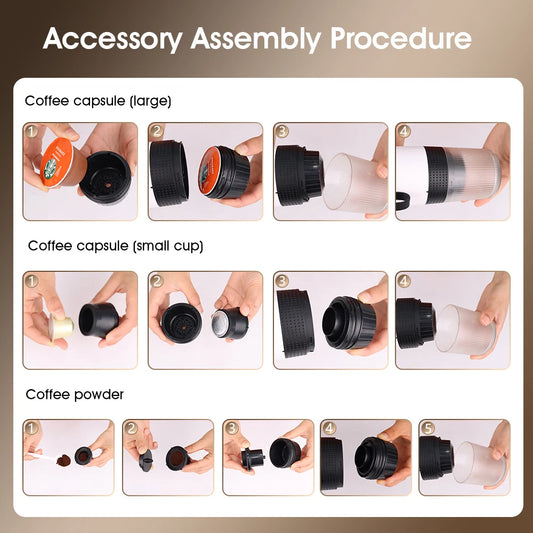 Accessory Assembly Procedure

Coffee capsule (large)

1 2 3 4

Coffee capsule (small cup)

1 2 3 4

Coffee powder

1 2 3 4 5