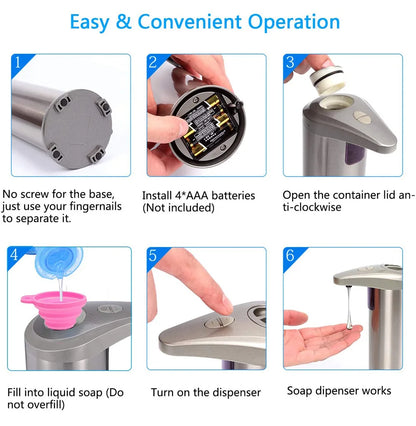 Easy & Convenient Operation

1

No screw for the base, just use your fingernails to separate it.

2

Install 4*AAA batteries (Not included)

3

Open the container lid anti-clockwise

4

Fill into liquid soap (Do not overfill)

5

Turn on the dispenser

6

Soap dipenser works